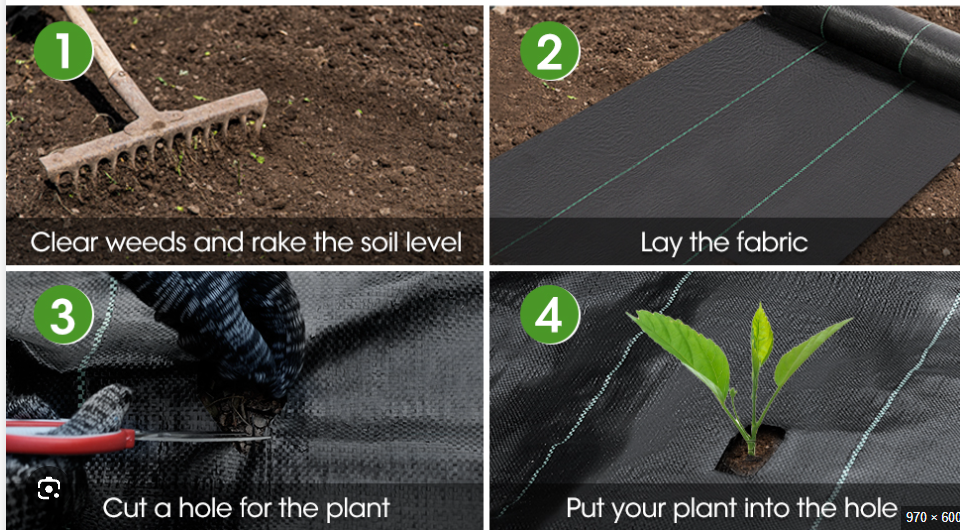 1
Clear weeds and rake the soil level

2
Lay the fabric

3
Cut a hole for the plant

4
Put your plant into the hole

970 × 600